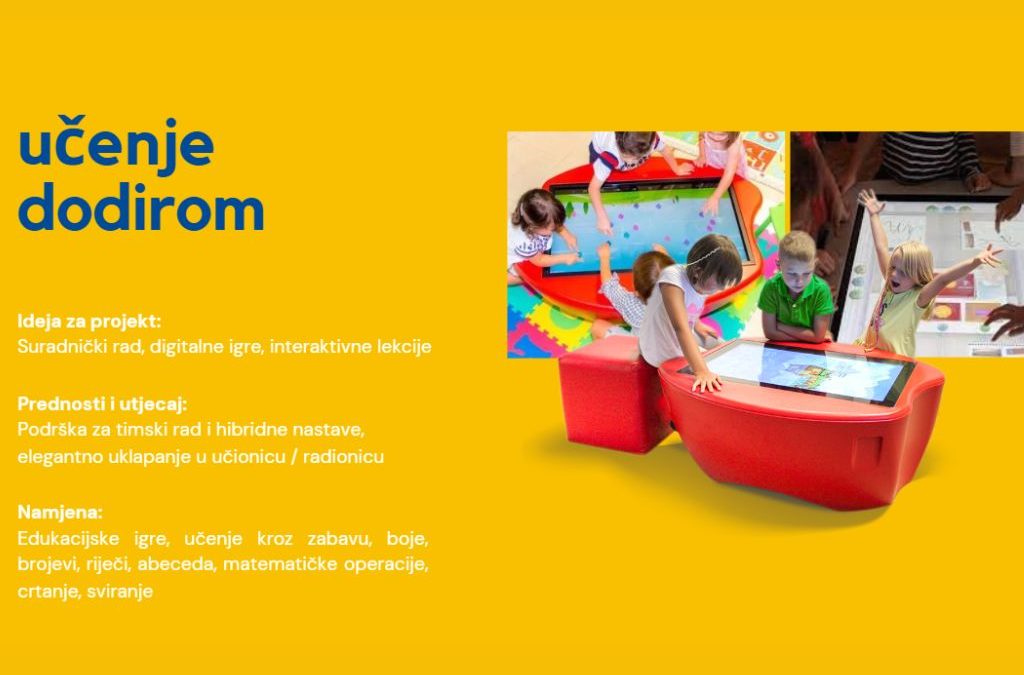 učenje
dodirom

Ideja za projekt:
Suradnički rad, digitalne igre, interaktivne lekcije

Prednosti i utjecaj:
Podrška za timski rad i hibridne nastave, elegantno uklapanje u učionicu / radionicu

Namjena:
Edukacijske igre, učenje kroz zabavu, boje, brojevi, riječi, abeceda, matematičke operacije, crtanje, sviranje