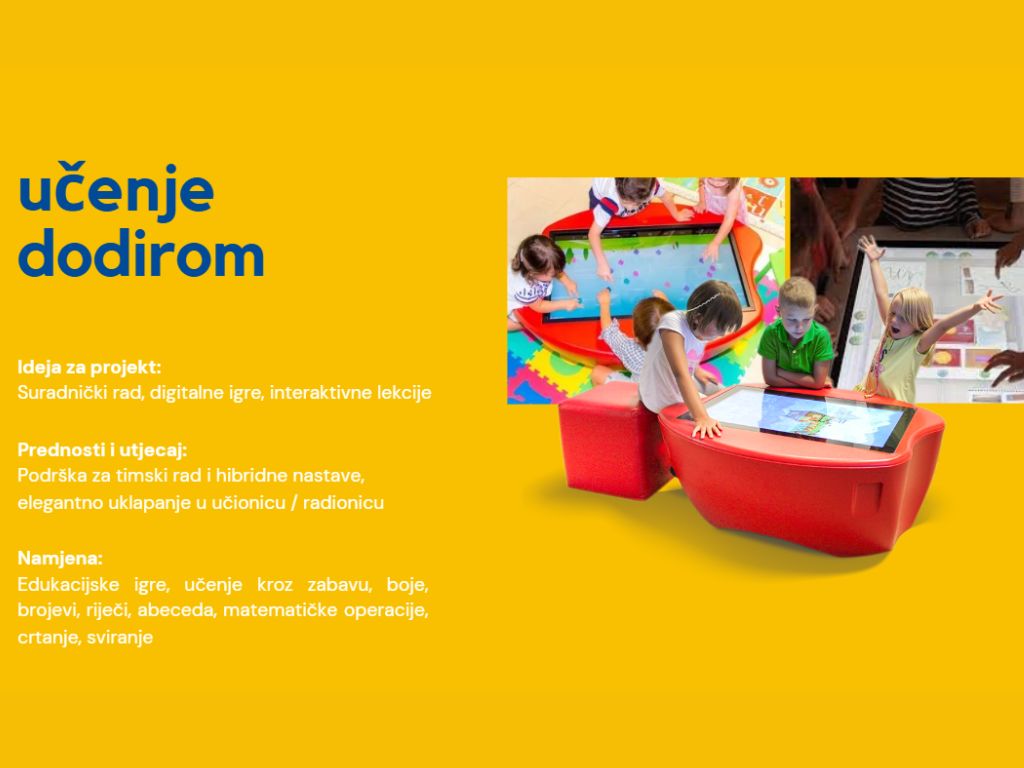 učenje dodirom

Ideja za projekt:
Suradnički rad, digitalne igre, interaktivne lekcije

Prednosti i utjecaj:
Podrška za timski rad i hibridne nastave, elegantno uklapanje u učionicu / radionicu

Namjena:
Edukacijske igre, učenje kroz zabavu, boje, brojevi, riječi, abeceda, matematičke operacije, crtanje, sviranje