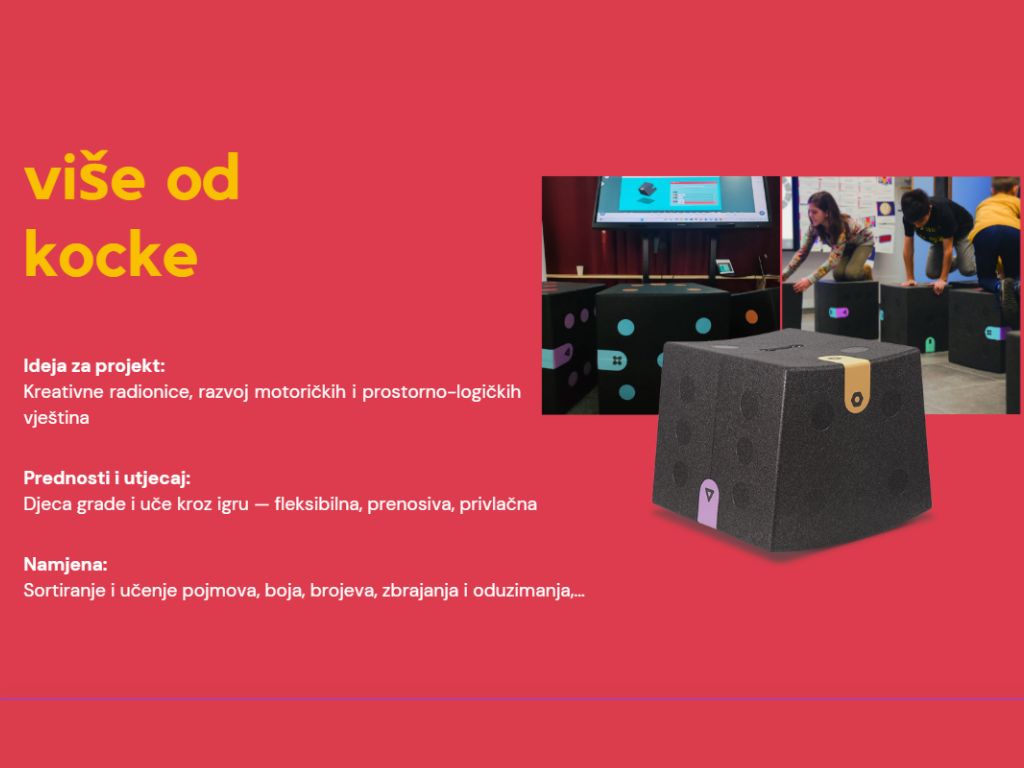 više od kocke

Ideja za projekt:
Kreativne radionice, razvoj motoričkih i prostorno-logičkih vještina

Prednosti i utjecaj:
Djeca grade i uče kroz igru — fleksibilna, prenosiva, privlačna

Namjena:
Sortiranje i učenje pojmova, boja, brojeva, zbrajanja i oduzimanja,...